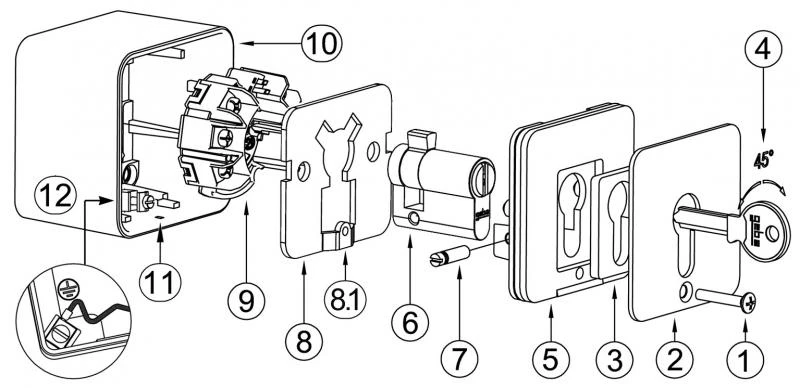 10
4
45°
12
11
9
8
8.1
6
7
5
3
2
1