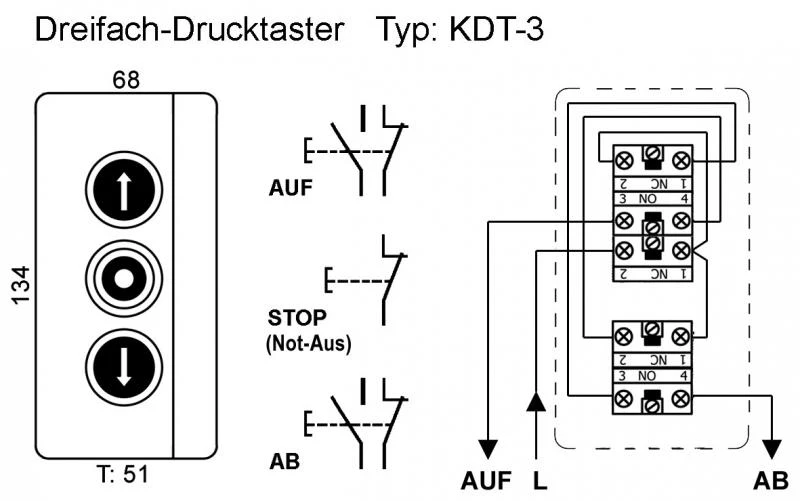 Dreifach-Drucktaster Typ: KDT-3

68

134

T: 51

AUF

STOP
(Not-Aus)

AB

2 NC 1
3 NO 4

2 NC 1

2 NC 1
3 NO 4

AUF L

AB