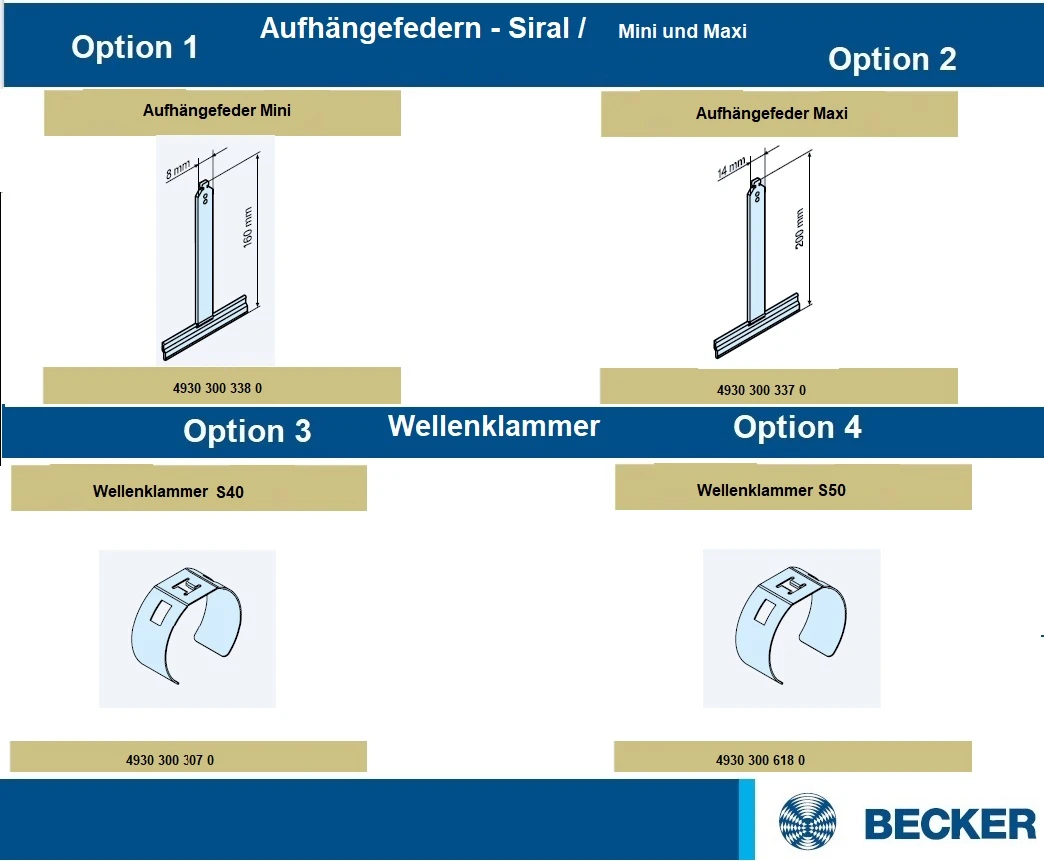 Option 1

Aufhängefedern - Siral / Mini und Maxi

Option 2

Aufhängefeder Mini

8 mm

160 mm

4930 300 338 0

Aufhängefeder Maxi

14 mm

200 mm

4930 300 337 0

Option 3

Wellenklammer

Option 4

Wellenklammer S40

4930 300 307 0

Wellenklammer S50

4930 300 618 0

BECKER