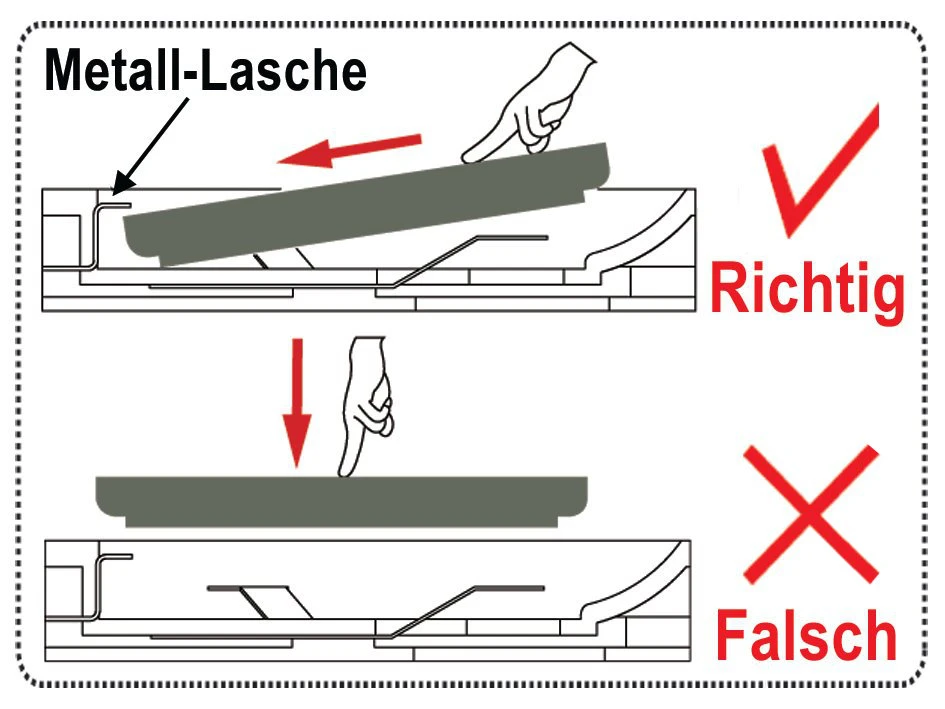 Metall-Lasche

Richtig

Falsch