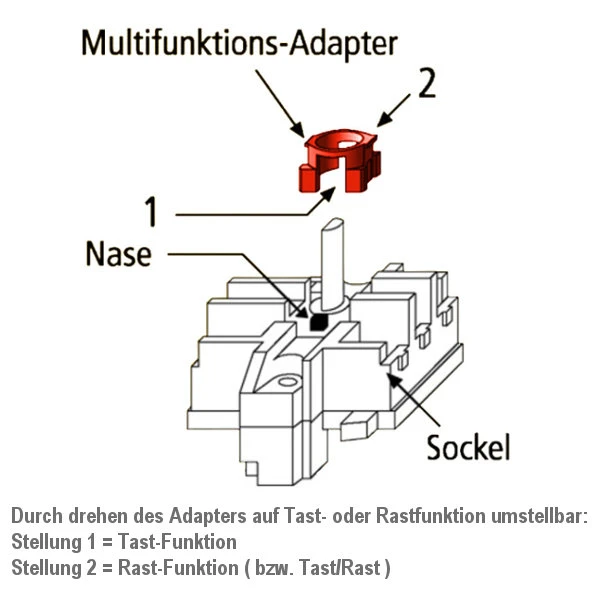 Multifunktions-Adapter

2

1

Nase

Sockel

Durch drehen des Adapters auf Tast- oder Rastfunktion umstellbar:
Stellung 1 = Tast-Funktion
Stellung 2 = Rast-Funktion ( bzw. Tast/Rast )